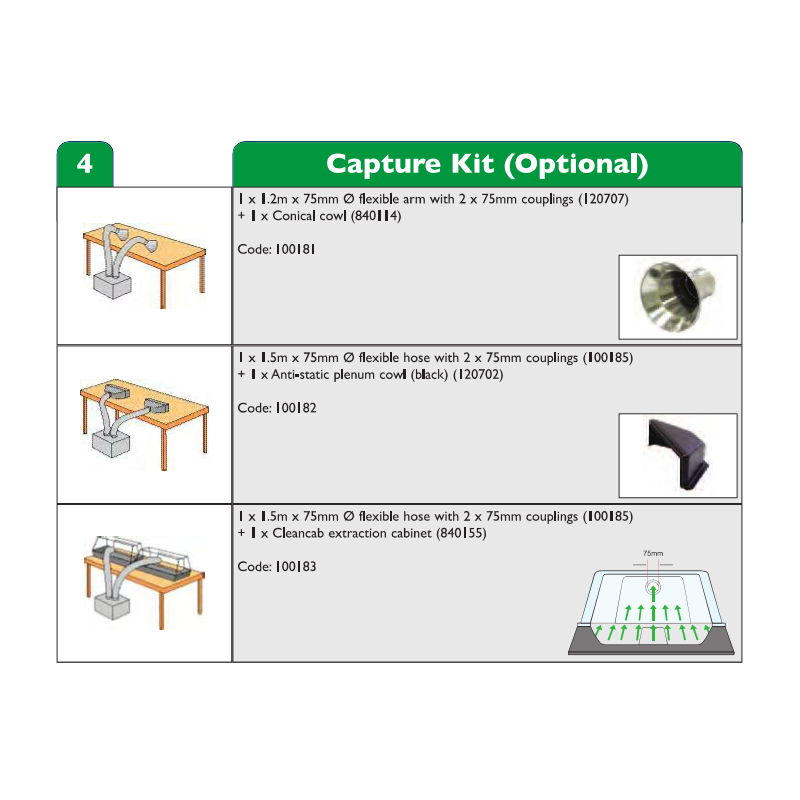 4

Capture Kit (Optional)

1 x 1.2m x 75mm Ø flexible arm with 2 x 75mm couplings (120707) + 1 x Conical cowl (840114)

Code: 100181

1 x 1.5m x 75mm Ø flexible hose with 2 x 75mm couplings (100185) + 1 x Anti-static plenum cowl (black) (120702)

Code: 100182

1 x 1.5m x 75mm Ø flexible hose with 2 x 75mm couplings (100185) + 1 x Cleancab extraction cabinet (840155)

Code: 100183

75mm